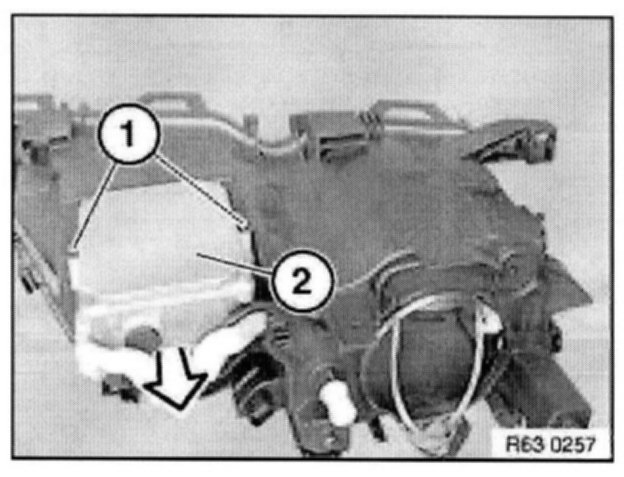 1
2
R63 0257