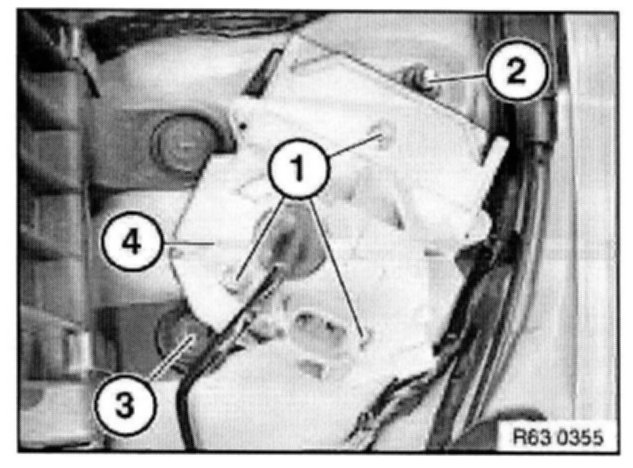 2
1
4
3
R63 0355