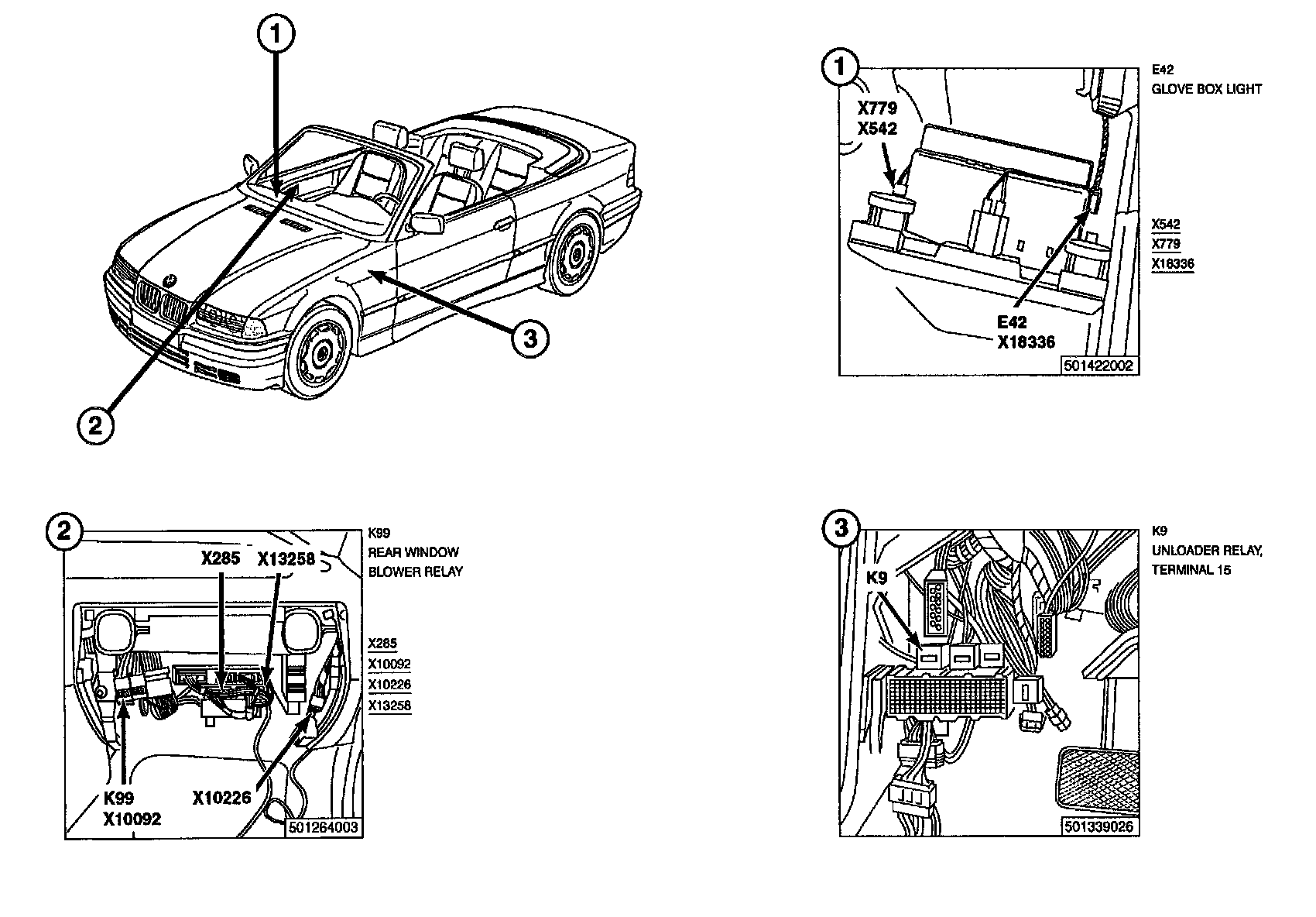 1

2

3

1
X779
X542
E42
X18336
501422002

E42
GLOVE BOX LIGHT

X542
X779
X18336

2
X285
X13258
K99
X10092
X10226
501264003

K99
REAR WINDOW
BLOWER RELAY

X285
X10092
X10226
X13258

3
K9
501339026

K9
UNLOADER RELAY,
TERMINAL 15