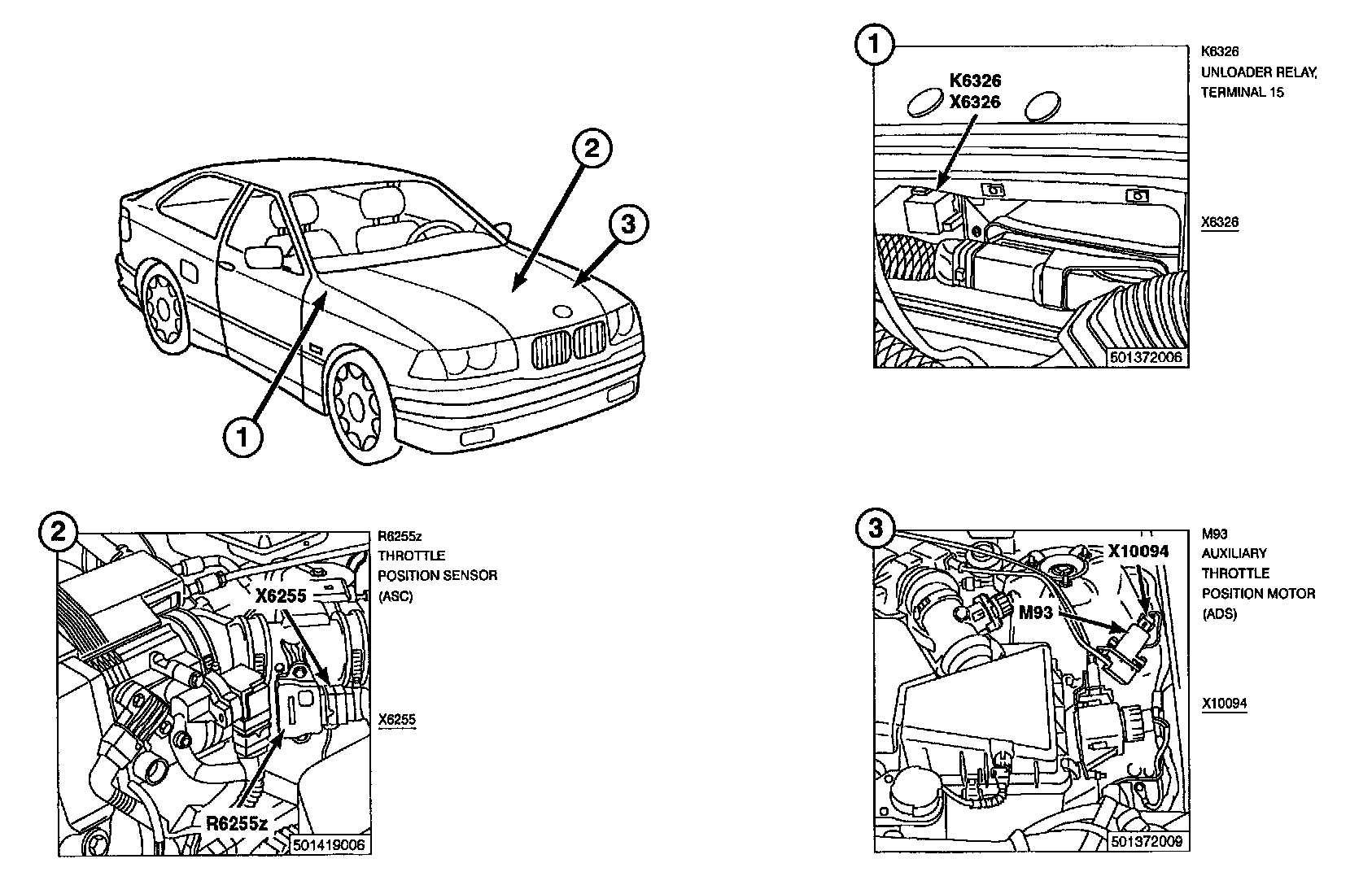 2

3

1

1

K6326
X6326

501372006

K6326
UNLOADER RELAY,
TERMINAL 15

X6326

2

X6255

R6255z

501419006

R6255z
THROTTLE
POSITION SENSOR
(ASC)

X6255

3

X10094

M93

501372009

M93
AUXILIARY
THROTTLE
POSITION MOTOR
(ADS)

X10094