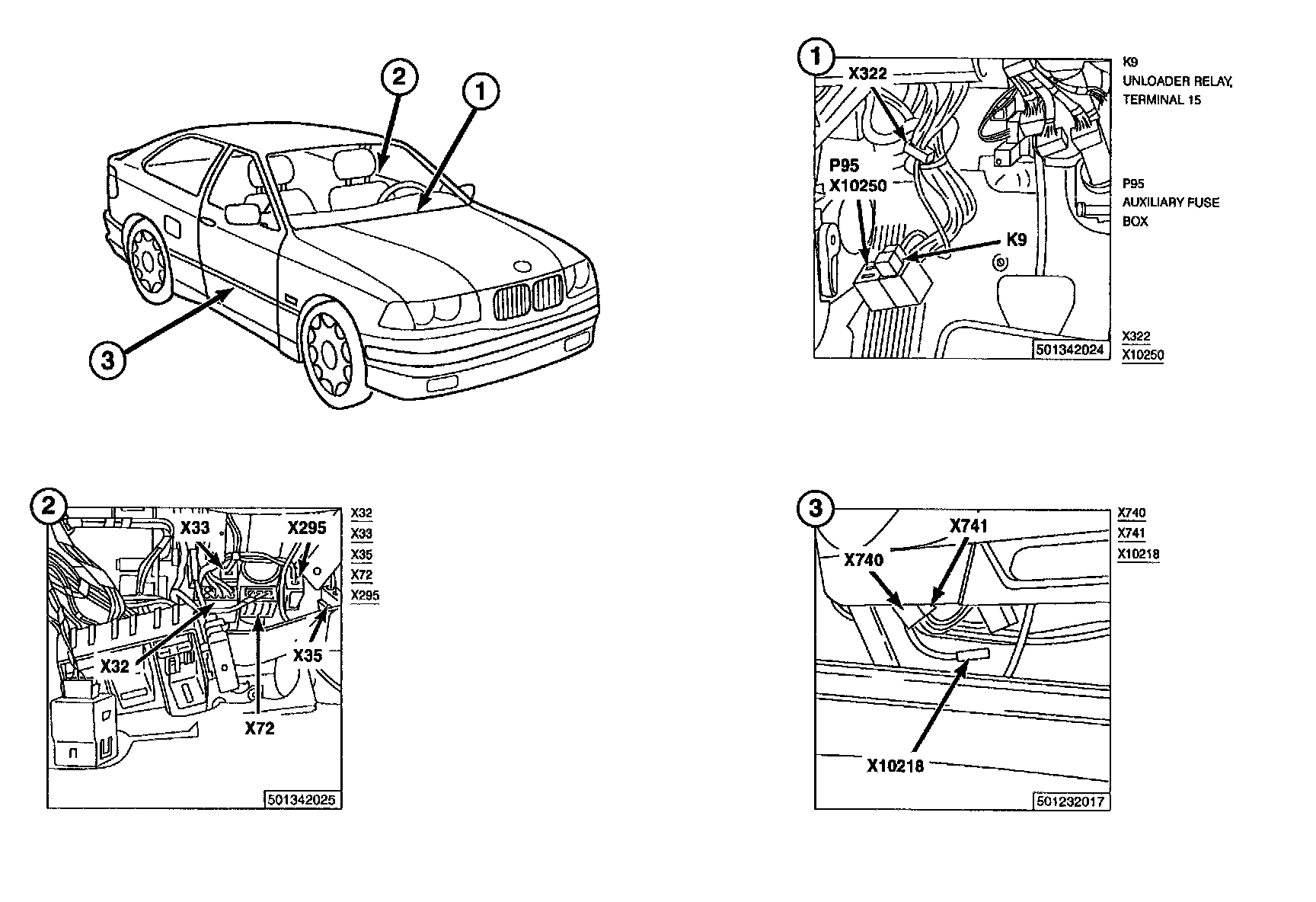 2
1
3

1
X322
P95
X10250
K9
501342024

K9
UNLOADER RELAY, TERMINAL 15

P95
AUXILIARY FUSE BOX

X322
X10250

2
X33
X295
X32
X35
X72
501342025

X32
X33
X35
X72
X295

3
X741
X740
X10218
501232017

X740
X741
X10218