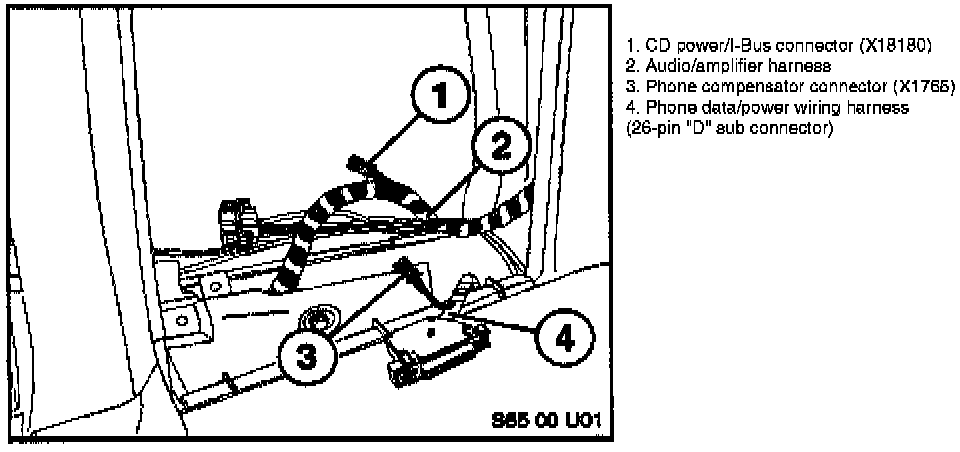 1

2

3

4

S65 00 U01

1. CD power/I-Bus connector (X18180)
2. Audio/amplifier harness
3. Phone compensator connector (X1765)
4. Phone data/power wiring harness (26-pin "D" sub connector)