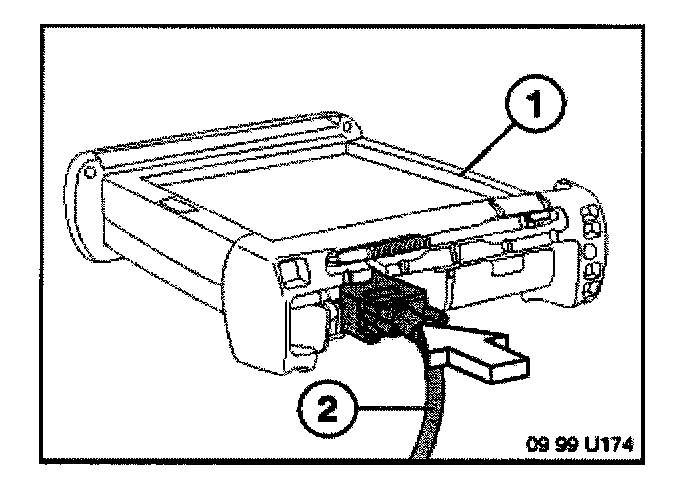 1

2

09 99 U174