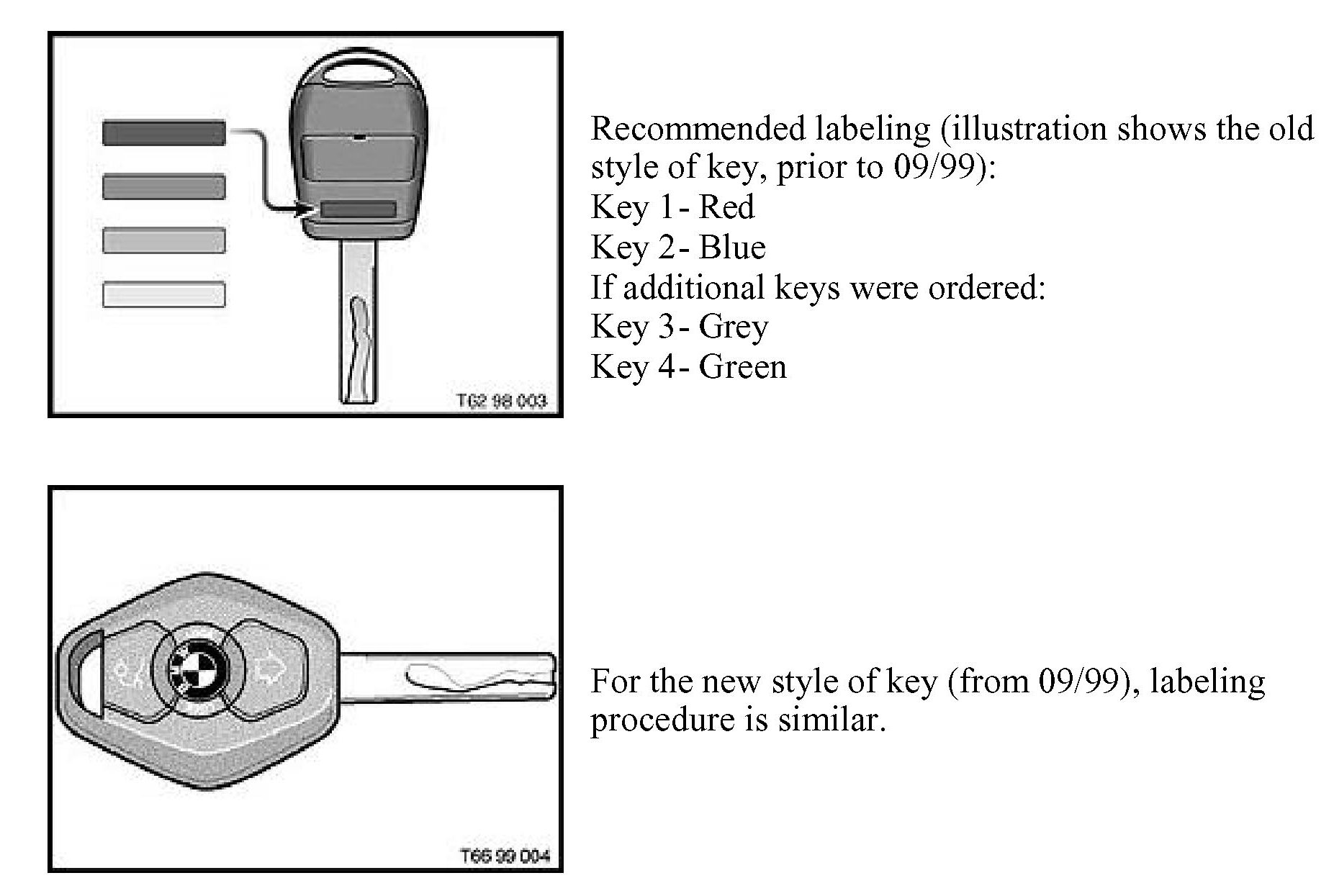 T62 98 003

Recommended labeling (illustration shows the old style of key, prior to 09/99):
Key 1- Red
Key 2- Blue
If additional keys were ordered:
Key 3- Grey
Key 4- Green

T66 99 004

For the new style of key (from 09/99), labeling procedure is similar.