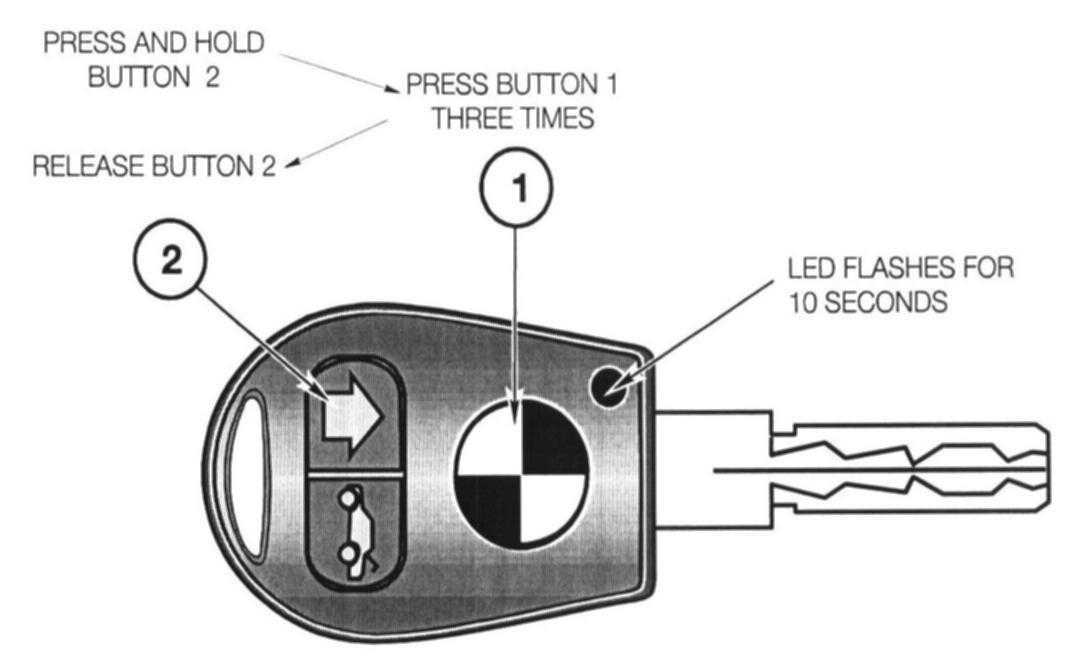 PRESS AND HOLD BUTTON 2

PRESS BUTTON 1 THREE TIMES

RELEASE BUTTON 2

1

2

LED FLASHES FOR 10 SECONDS