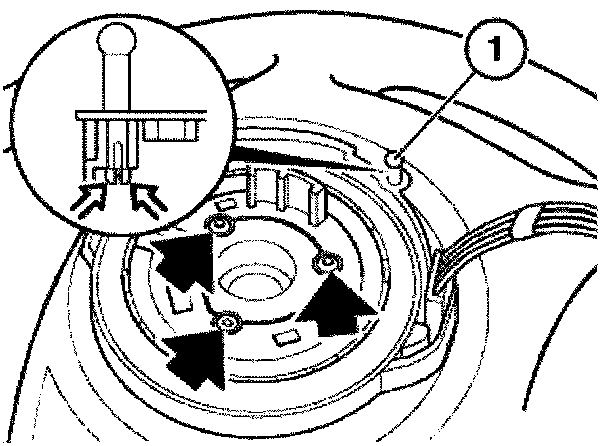 1