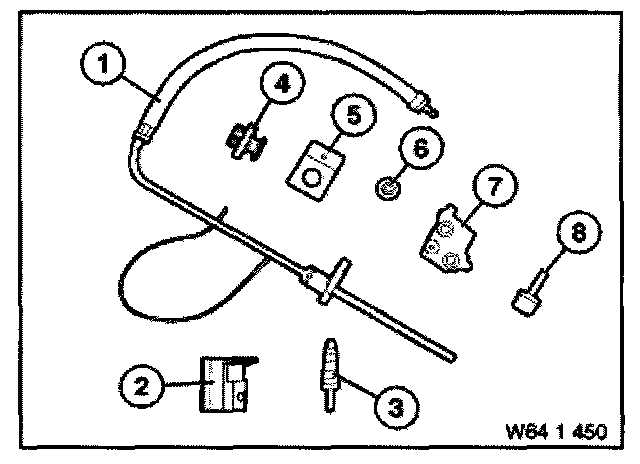 1
4
5
6
7
8
2
3
W64 1 450