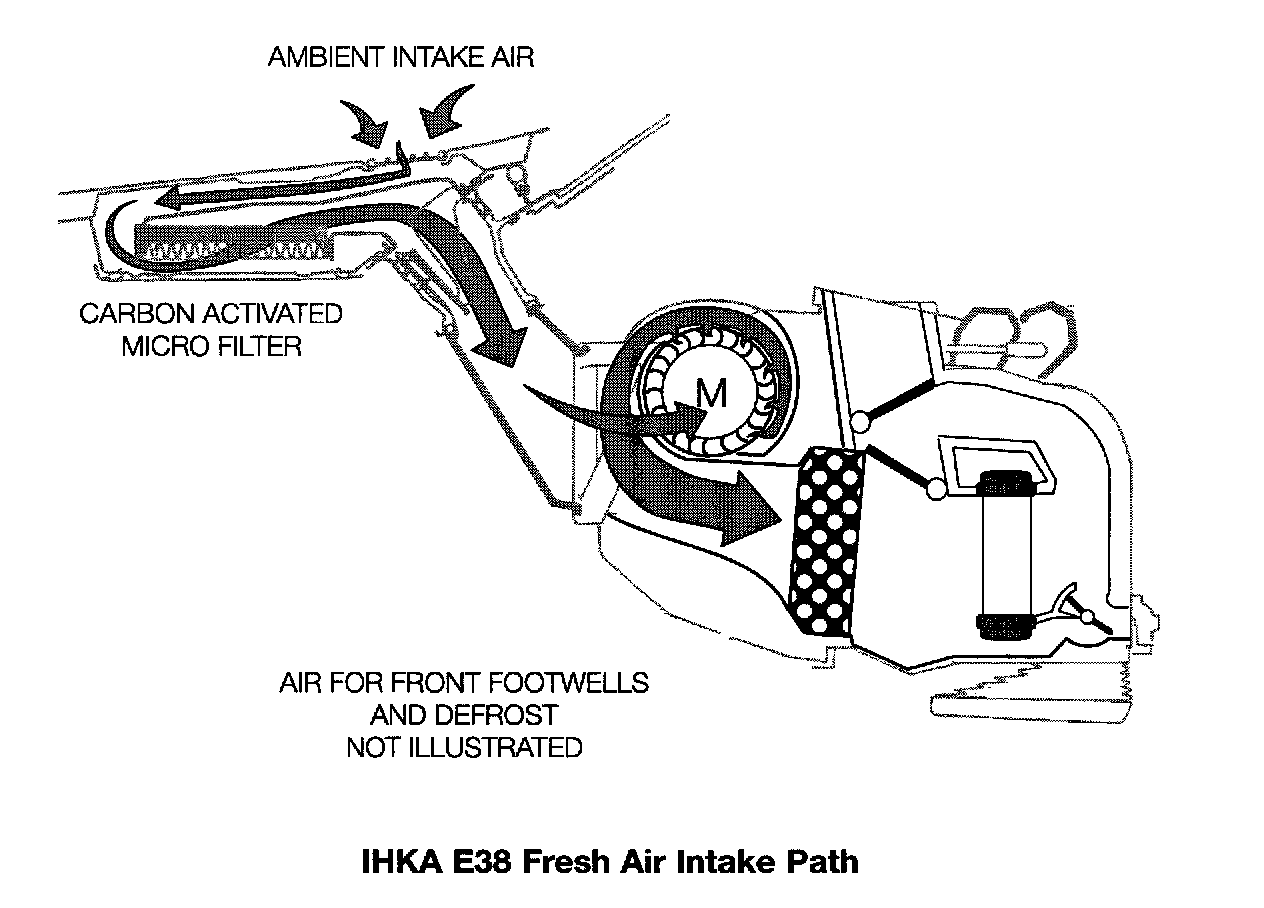 AMBIENT INTAKE AIR

CARBON ACTIVATED
MICRO FILTER

M

AIR FOR FRONT FOOTWELLS
AND DEFROST
NOT ILLUSTRATED

IHKA E38 Fresh Air Intake Path