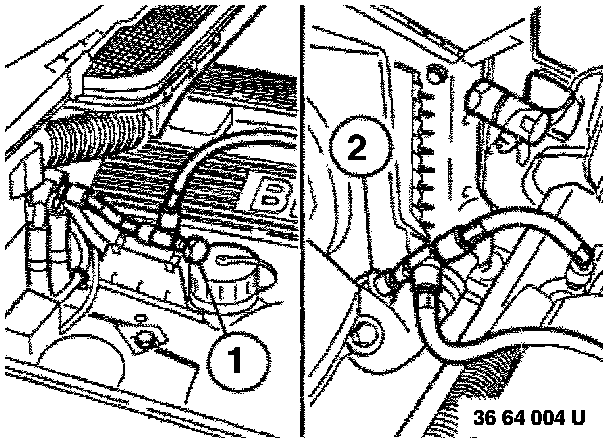 B

1

2

36 64 004 U