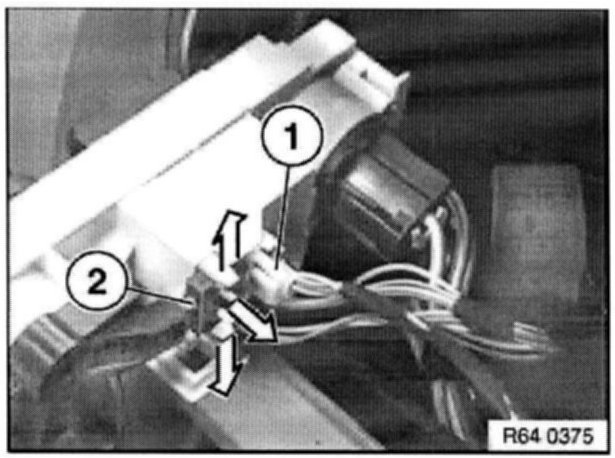 1
2
R64 0375