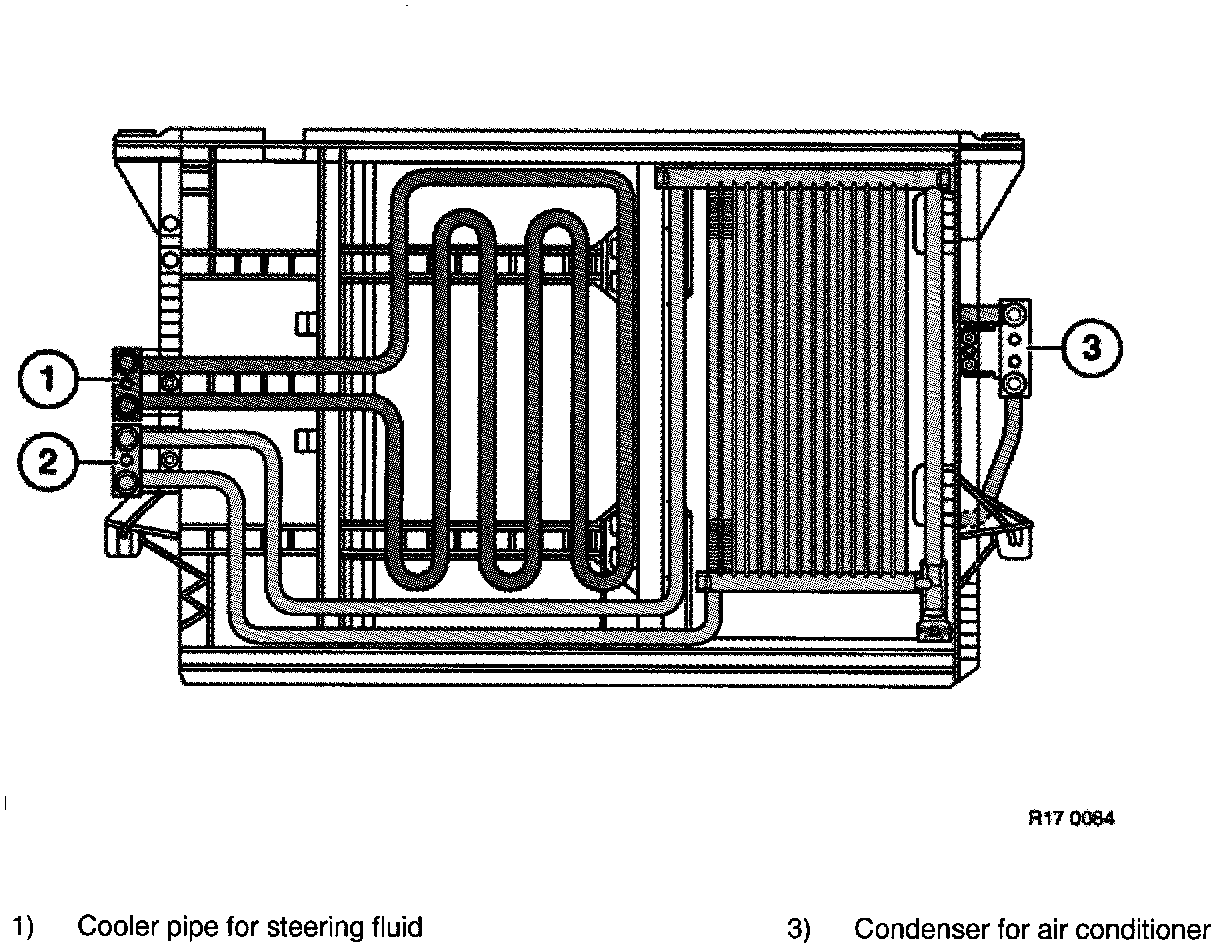 1
2
3

R17 0064

1) Cooler pipe for steering fluid

3) Condenser for air conditioner