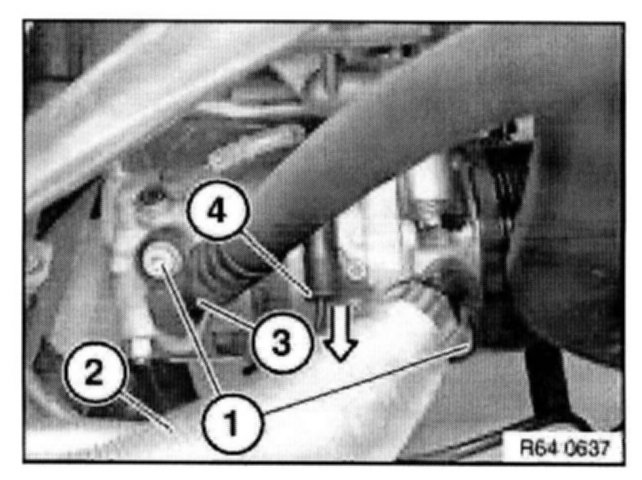 4
3
2
1
R64 0637