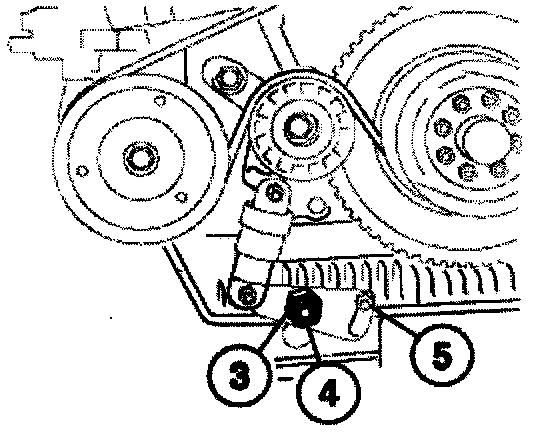 3
4
5