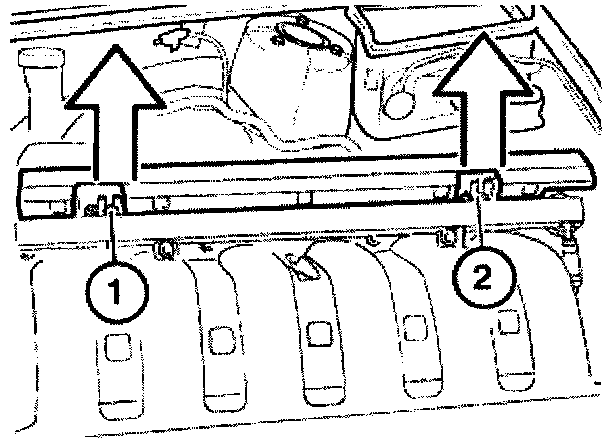 1
2