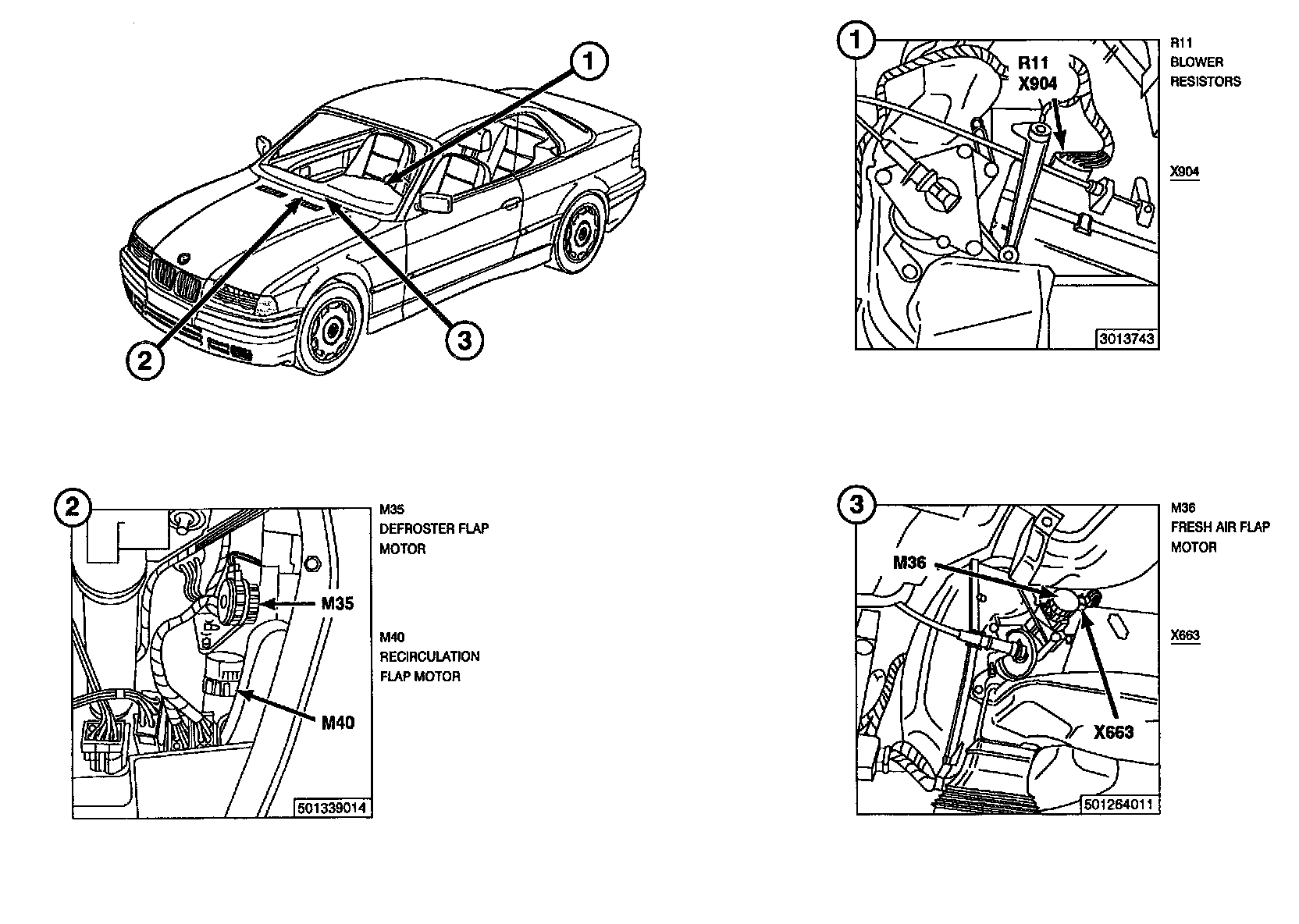 1
2
3

1
R11
X904
3013743

R11
BLOWER
RESISTORS

X904

2
M35
M40
501339014

M35
DEFROSTER FLAP
MOTOR

M40
RECIRCULATION
FLAP MOTOR

3
M36
X663
501264011

M36
FRESH AIR FLAP
MOTOR

X663