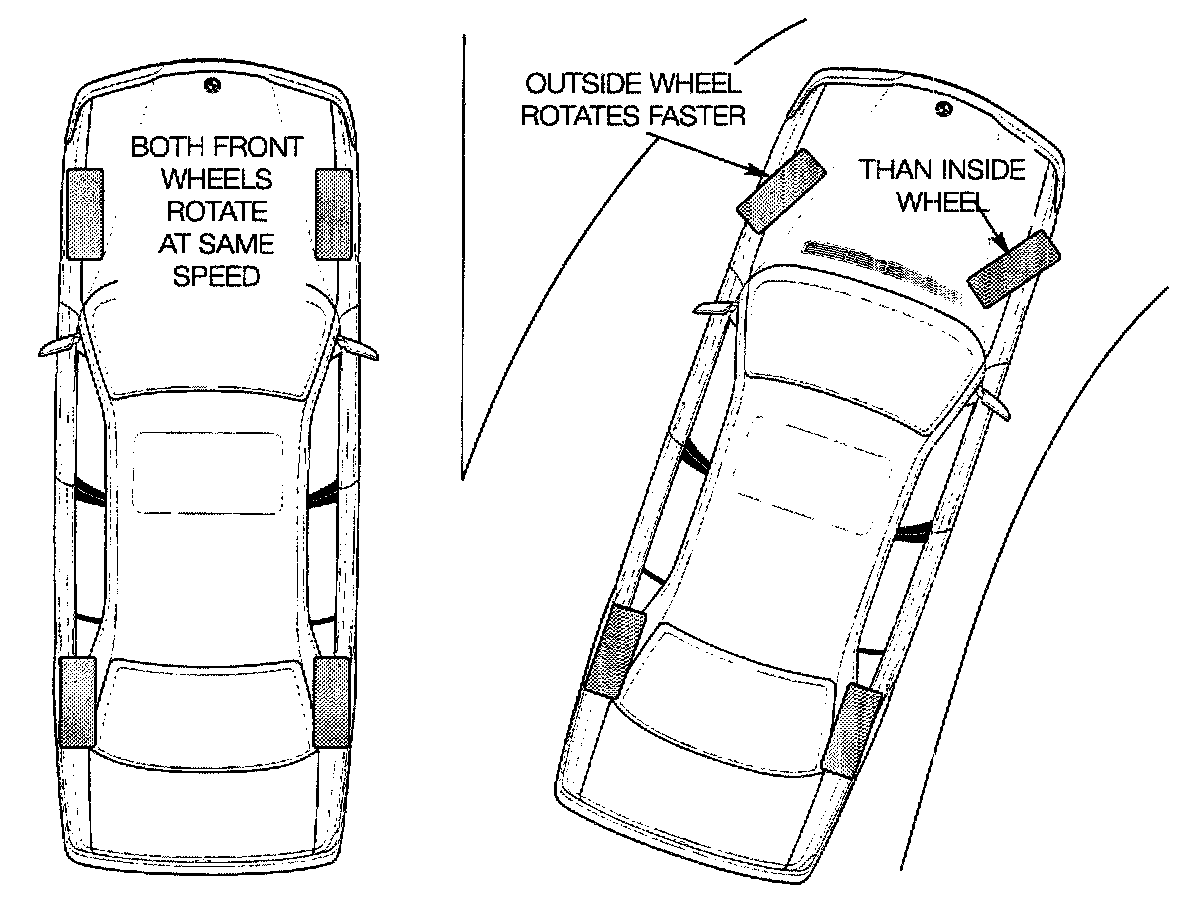 BOTH FRONT WHEELS ROTATE AT SAME SPEED

OUTSIDE WHEEL ROTATES FASTER

THAN INSIDE WHEEL