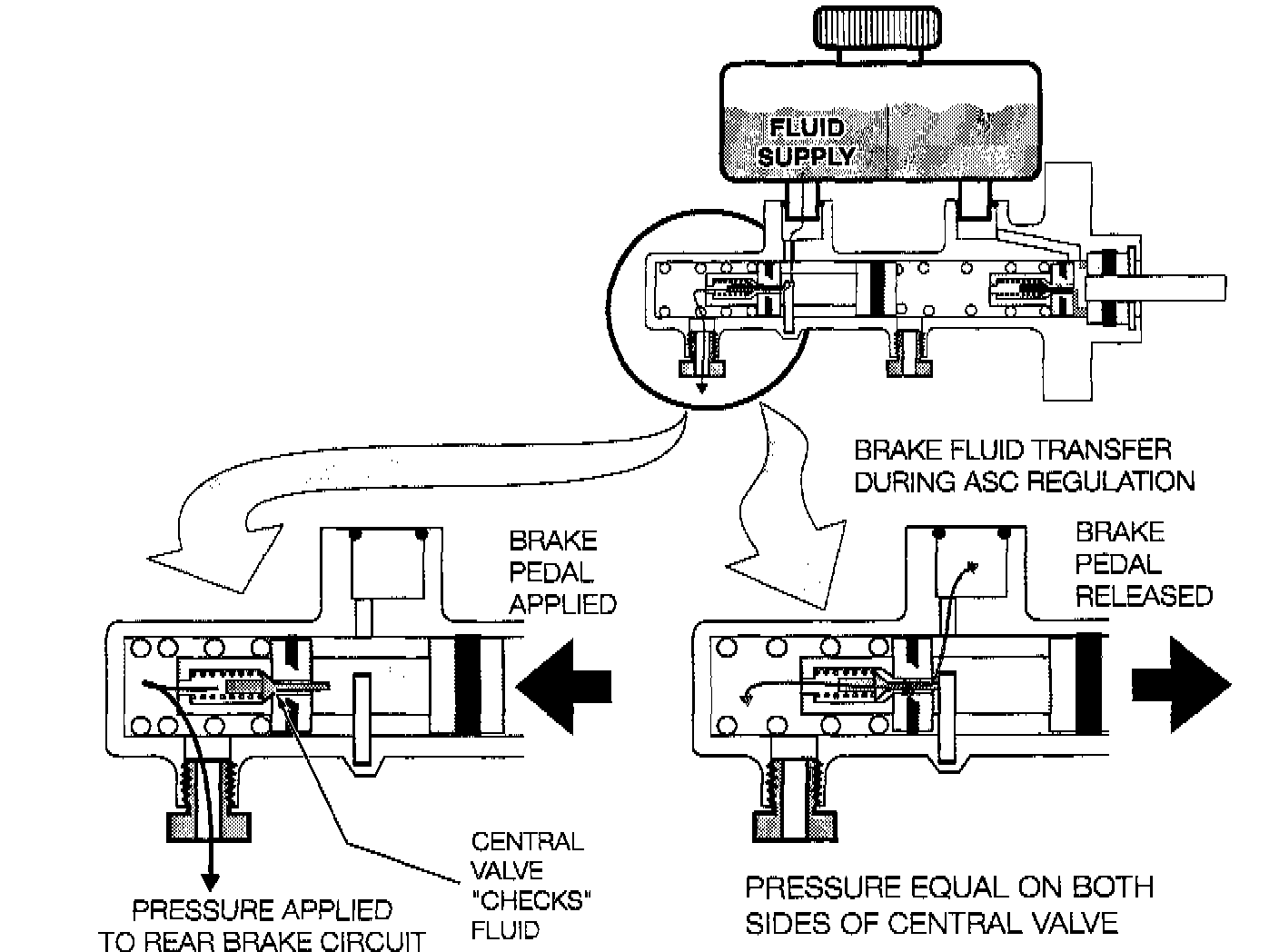 FLUID SUPPLY

BRAKE FLUID TRANSFER DURING ASC REGULATION

BRAKE PEDAL APPLIED

BRAKE PEDAL RELEASED

CENTRAL VALVE "CHECKS" FLUID

PRESSURE APPLIED TO REAR BRAKE CIRCUIT

PRESSURE EQUAL ON BOTH SIDES OF CENTRAL VALVE