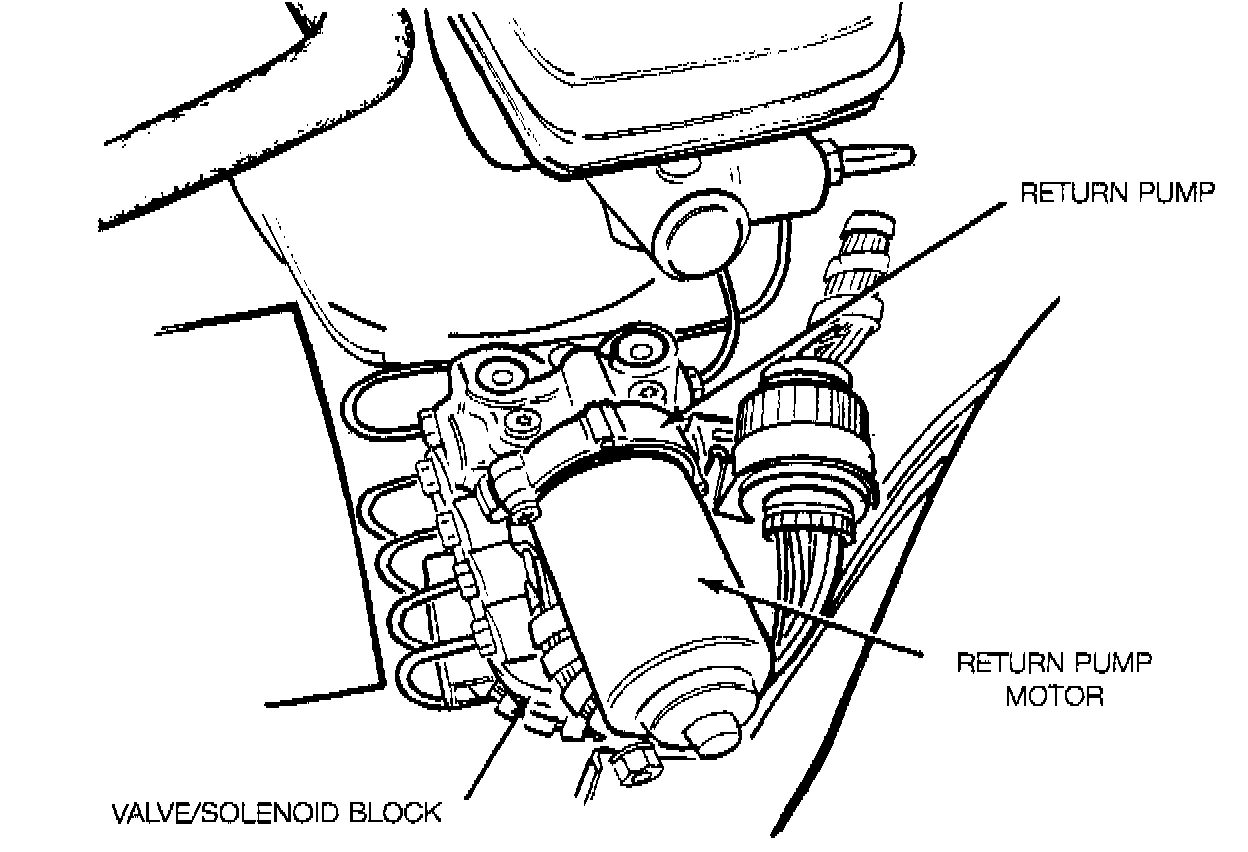 RETURN PUMP

RETURN PUMP MOTOR

VALVE/SOLENOID BLOCK