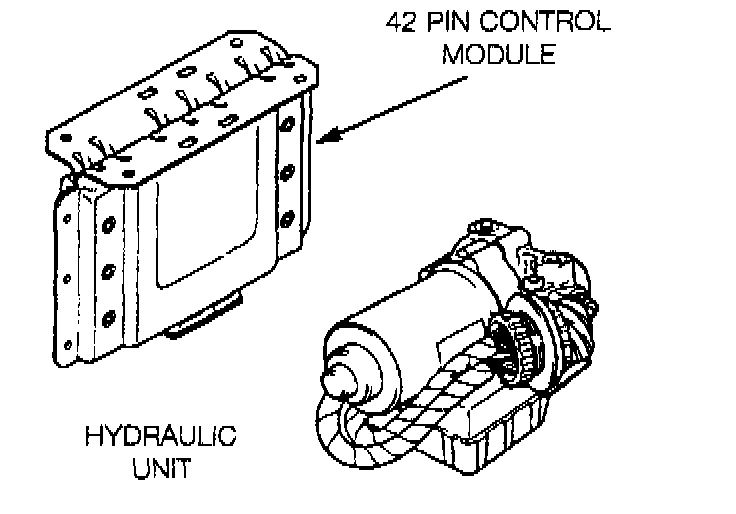 42 PIN CONTROL MODULE

HYDRAULIC UNIT