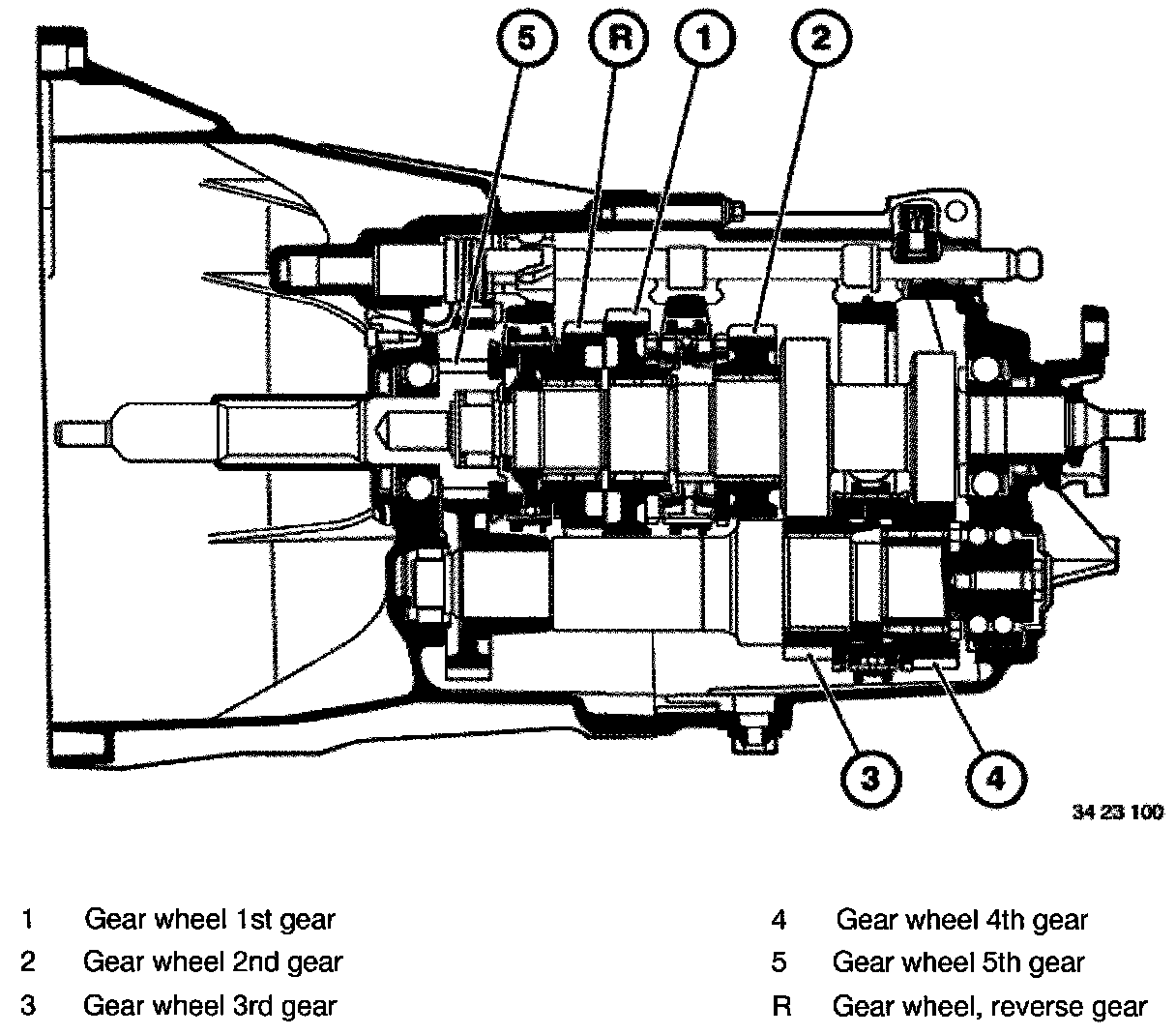 5 R 1 2

3 4

34 23 100

1 Gear wheel 1st gear
2 Gear wheel 2nd gear
3 Gear wheel 3rd gear

4 Gear wheel 4th gear
5 Gear wheel 5th gear
R Gear wheel, reverse gear