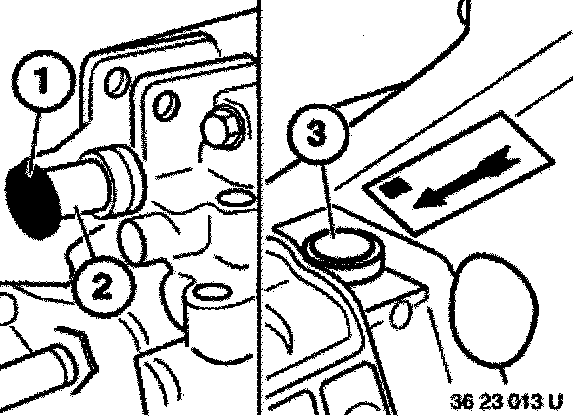 1
2
3
36 23 013 U