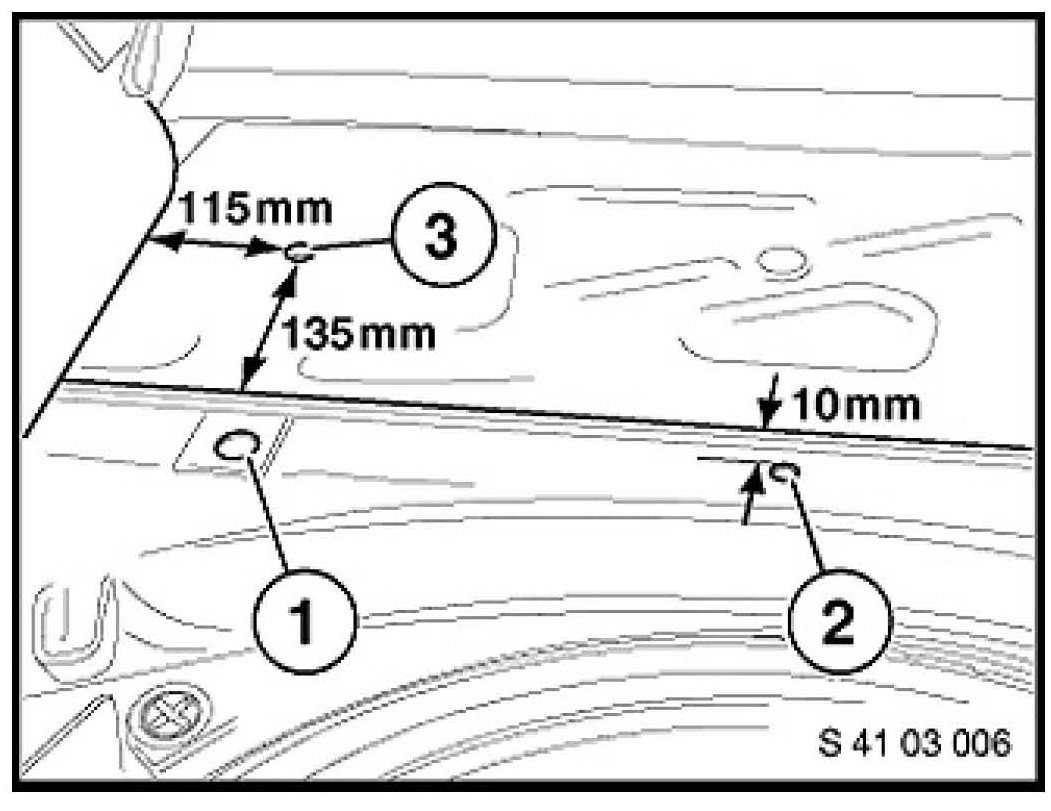 115mm
3
135mm
10mm
1
2
S 41 03 006