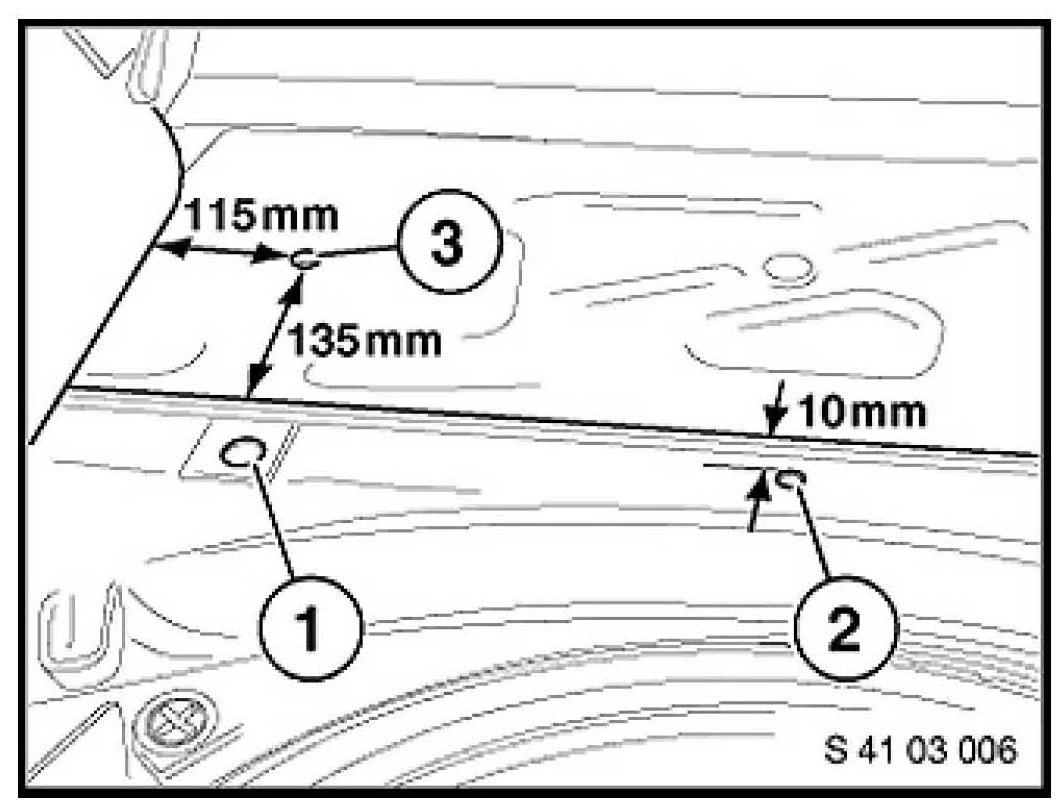 115mm
3
135mm
10mm
1
2
S 41 03 006