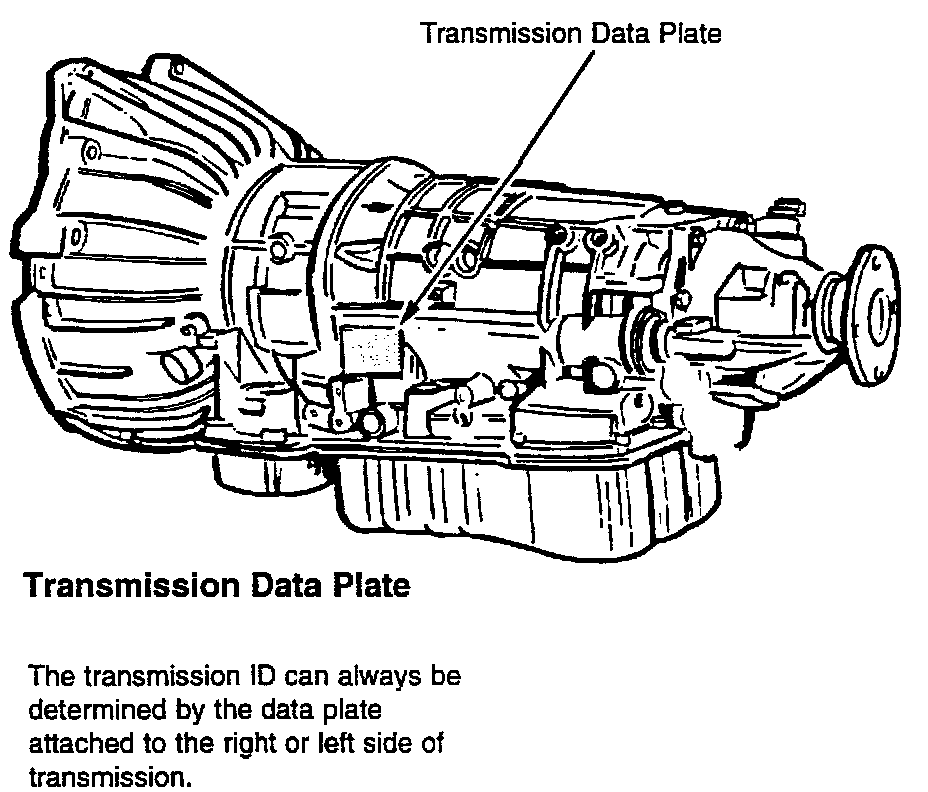 Transmission Data Plate

Transmission Data Plate

The transmission ID can always be determined by the data plate attached to the right or left side of transmission.