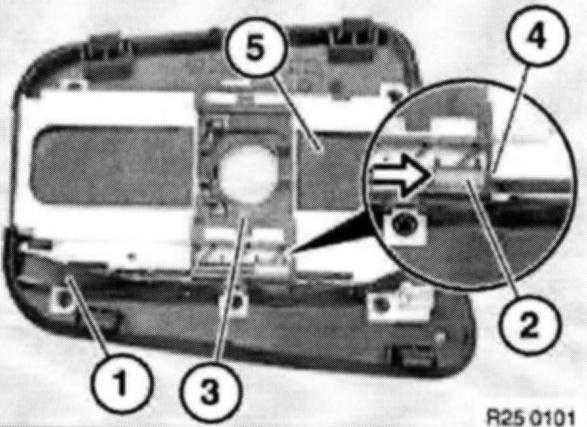 5
4
2
1
3
R25 0101