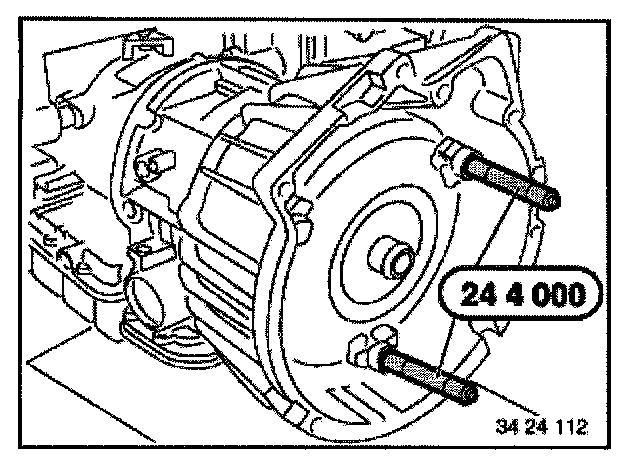 24 4 000

34 24 112