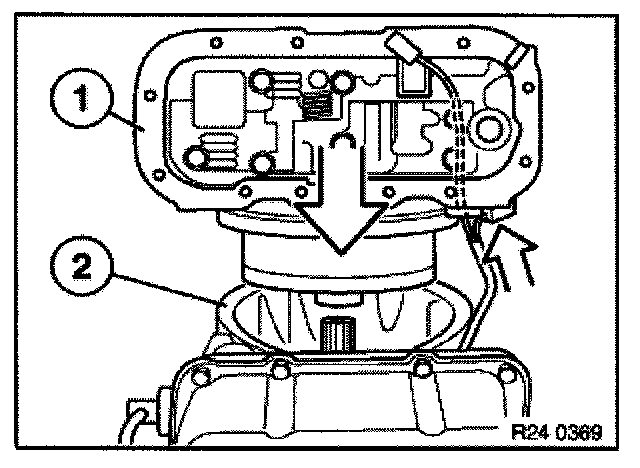 1

2

R24 0369