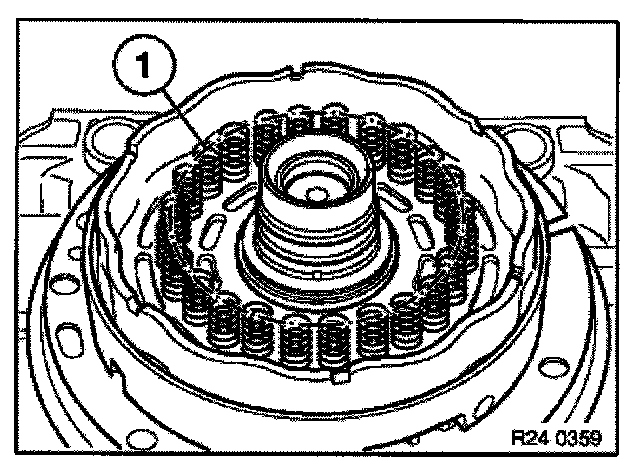 1

R24 0359