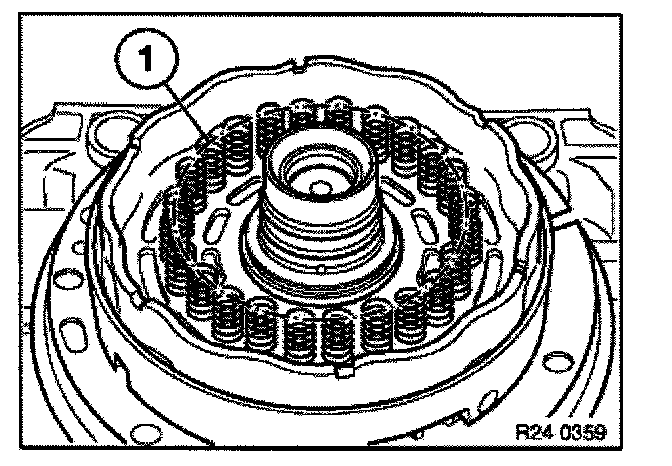 1

R24 0359