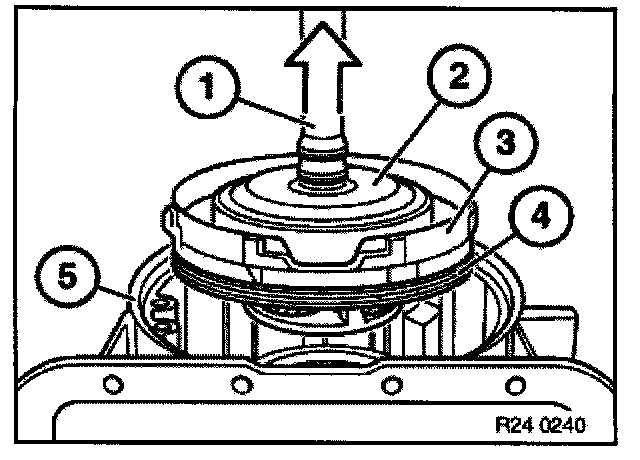 1
2
3
4
5
R24 0240