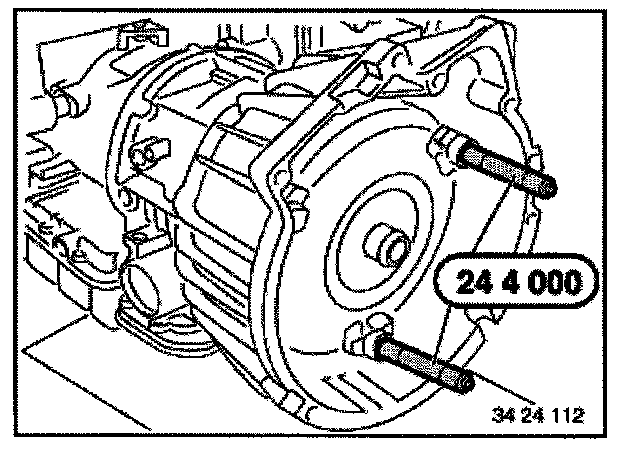 24 4 000

34 24 112