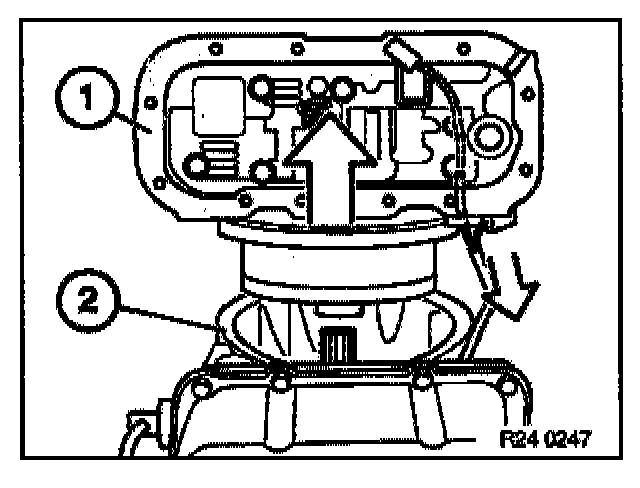 1
2
R24 0247