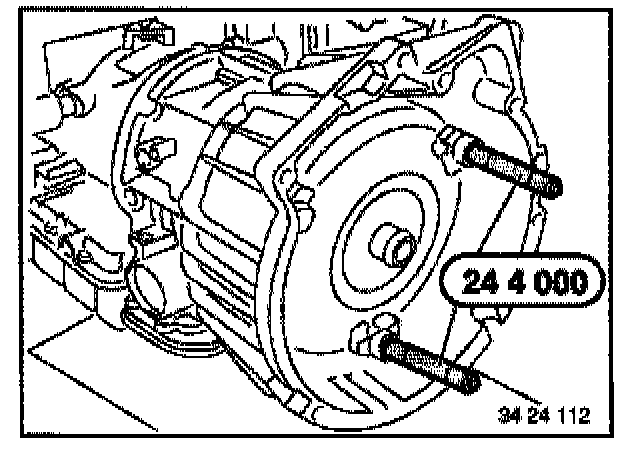 24 4 000

34 24 112