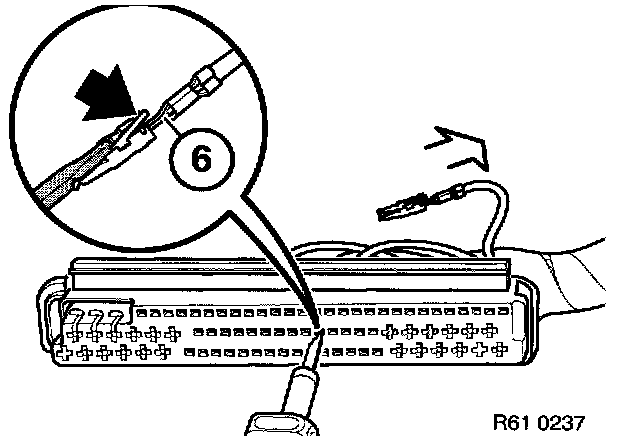 6

R61 0237