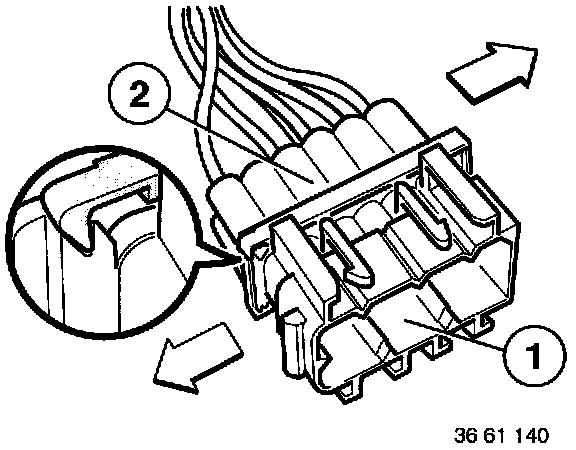 2

1

36 61 140