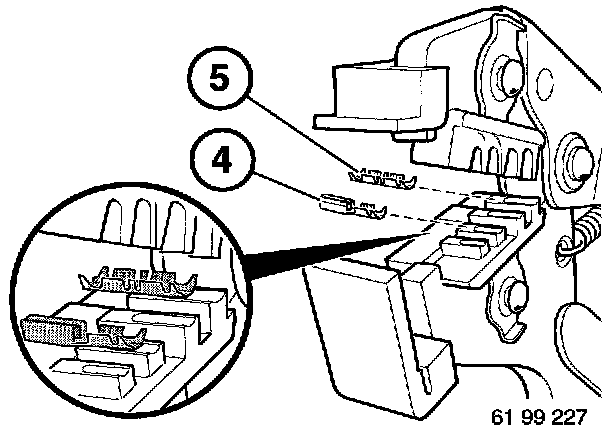 5

4

61 99 227