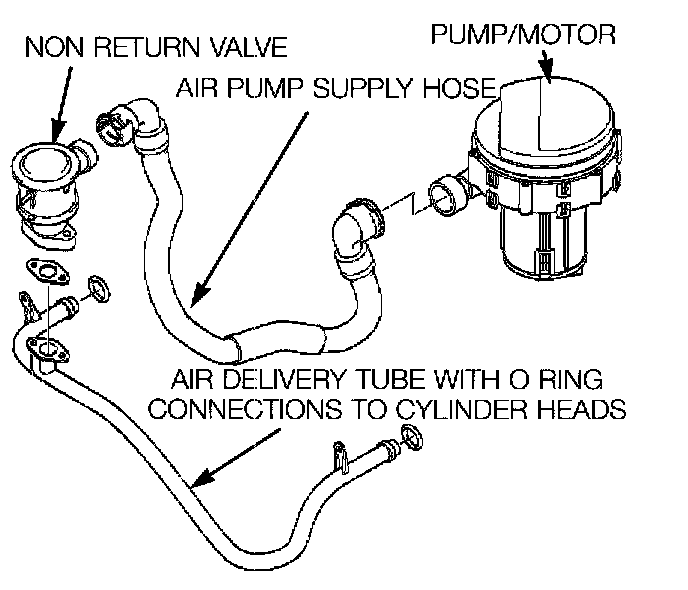 NON RETURN VALVE

PUMP/MOTOR

AIR PUMP SUPPLY HOSE

AIR DELIVERY TUBE WITH O RING CONNECTIONS TO CYLINDER HEADS