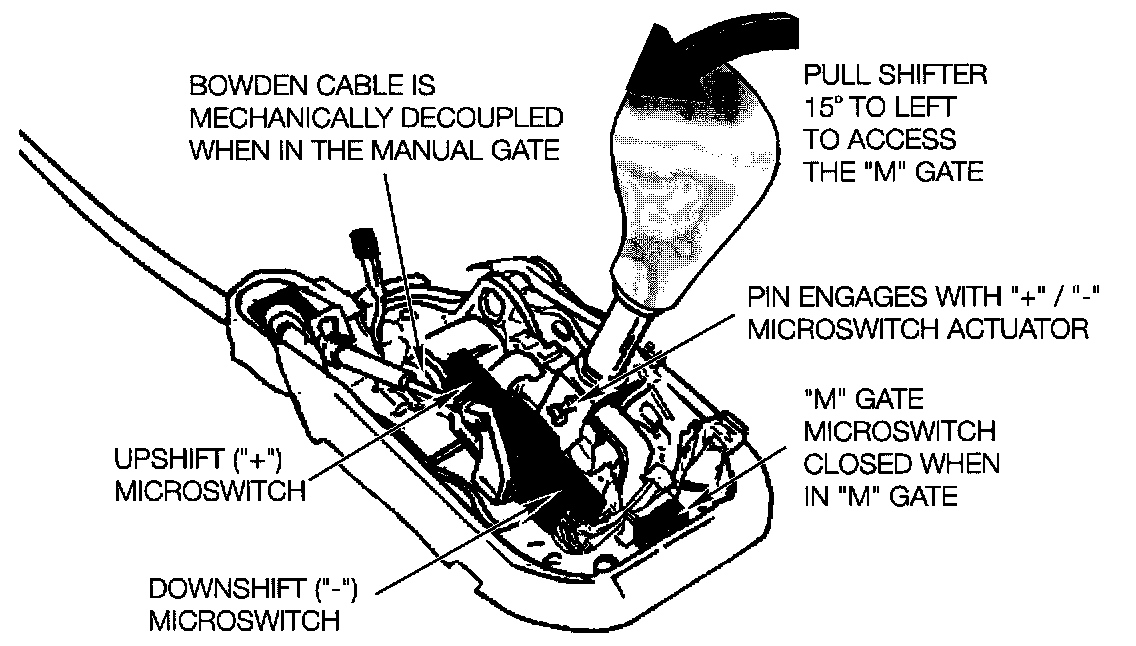 BOWDEN CABLE IS MECHANICALLY DECOUPLED WHEN IN THE MANUAL GATE

PULL SHIFTER 15° TO LEFT TO ACCESS THE "M" GATE

PIN ENGAGES WITH "+" / "-" MICROSWITCH ACTUATOR

"M" GATE MICROSWITCH CLOSED WHEN IN "M" GATE

UPSHIFT ("+") MICROSWITCH

DOWNSHIFT ("-") MICROSWITCH