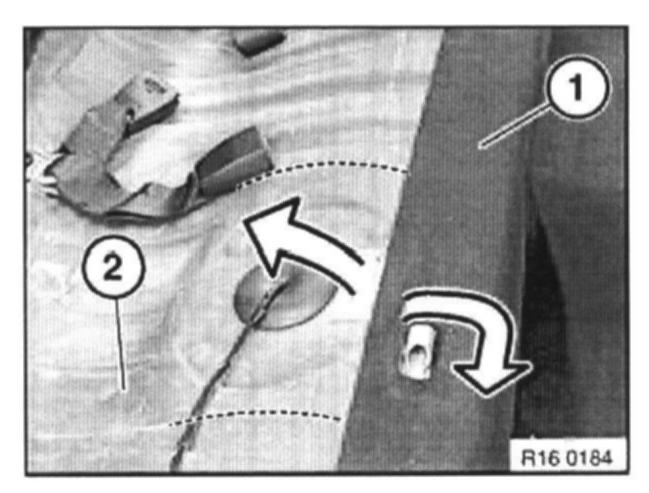 1
2
R16 0184