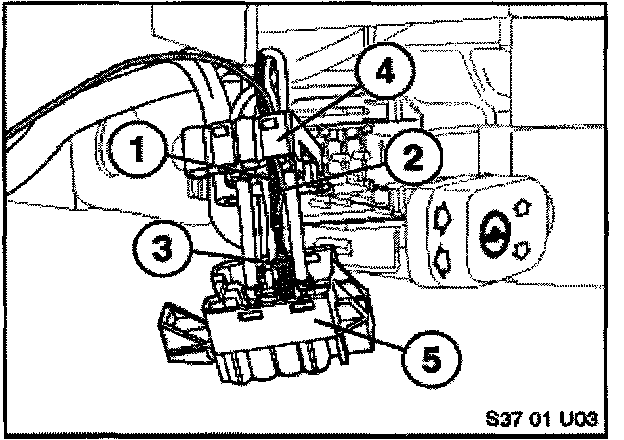 4
1
2
3
5
S37 01 U03