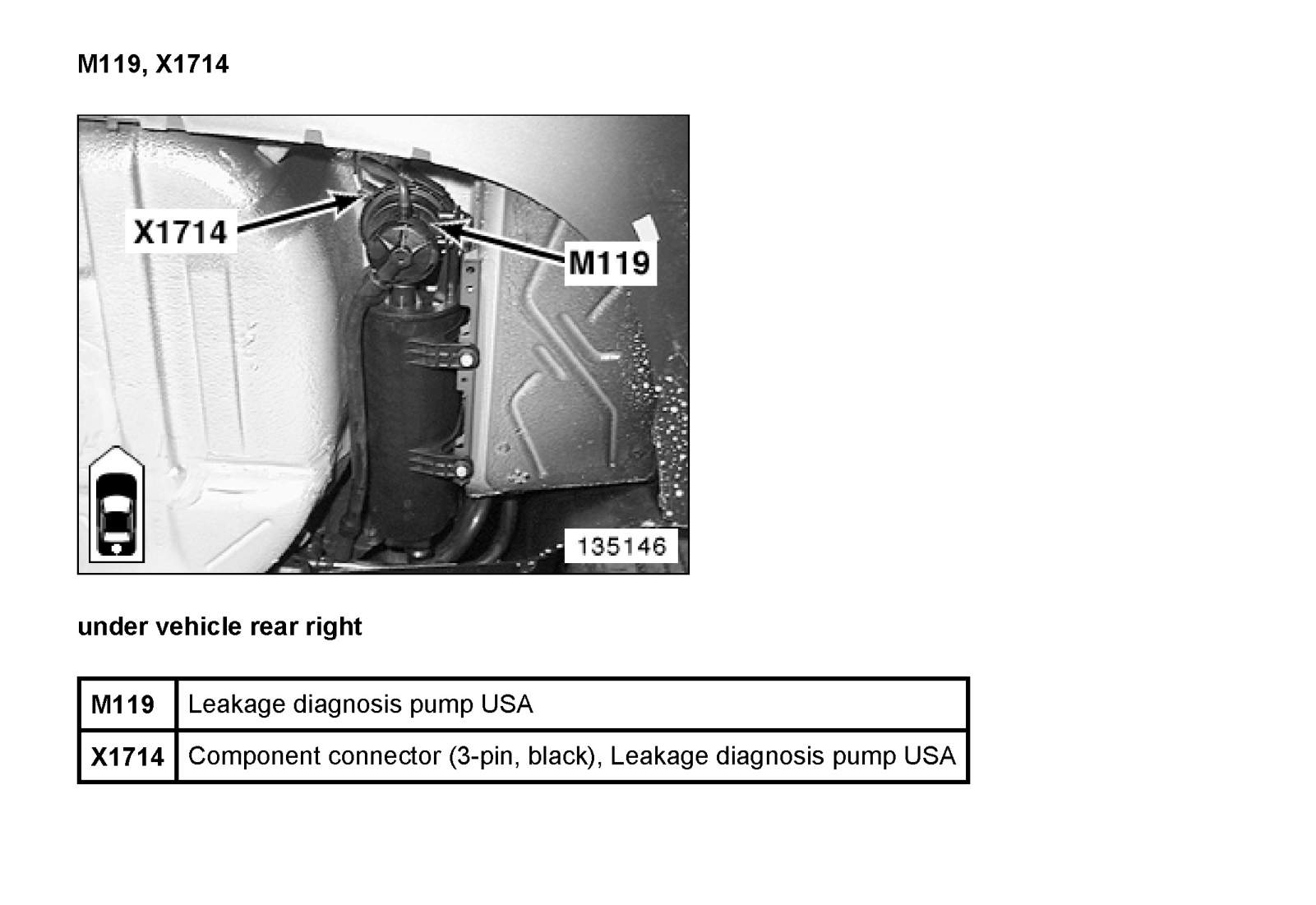 M119, X1714

X1714

M119

135146

under vehicle rear right

| M119 | Leakage diagnosis pump USA |
|---|---|
| X1714 | Component connector (3-pin, black), Leakage diagnosis pump USA |