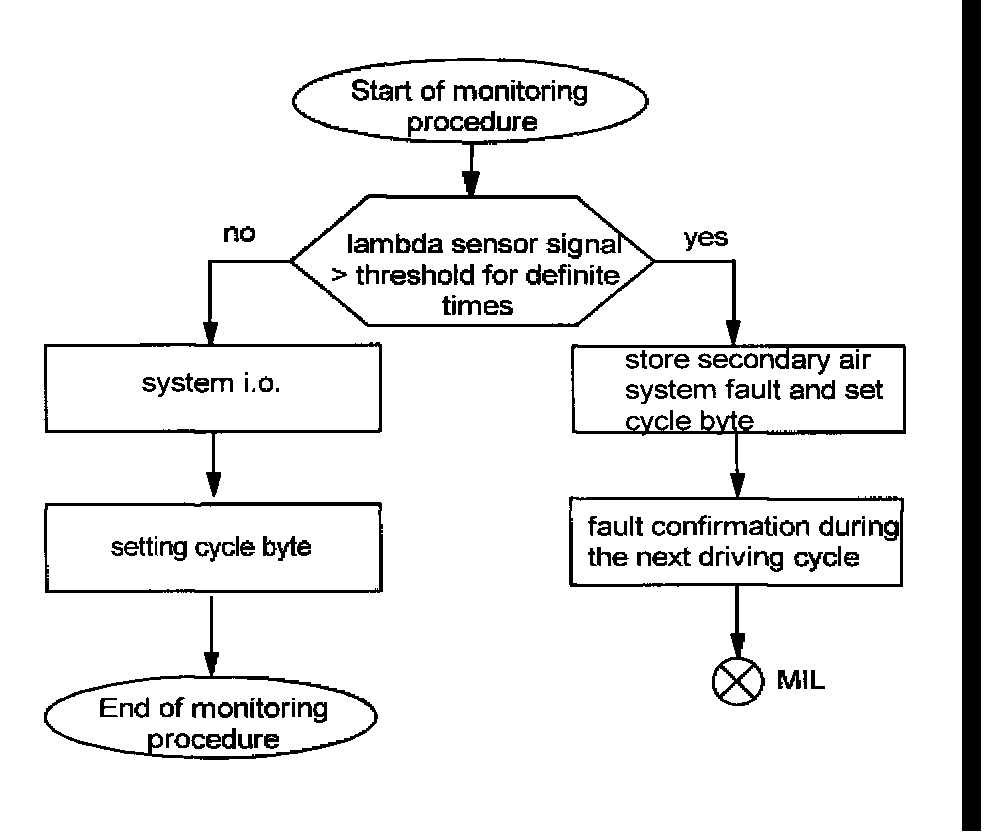 Start of monitoring procedure

no

lambda sensor signal > threshold for definite times

yes

system i.o.

store secondary air system fault and set cycle byte

setting cycle byte

fault confirmation during the next driving cycle

End of monitoring procedure

MIL