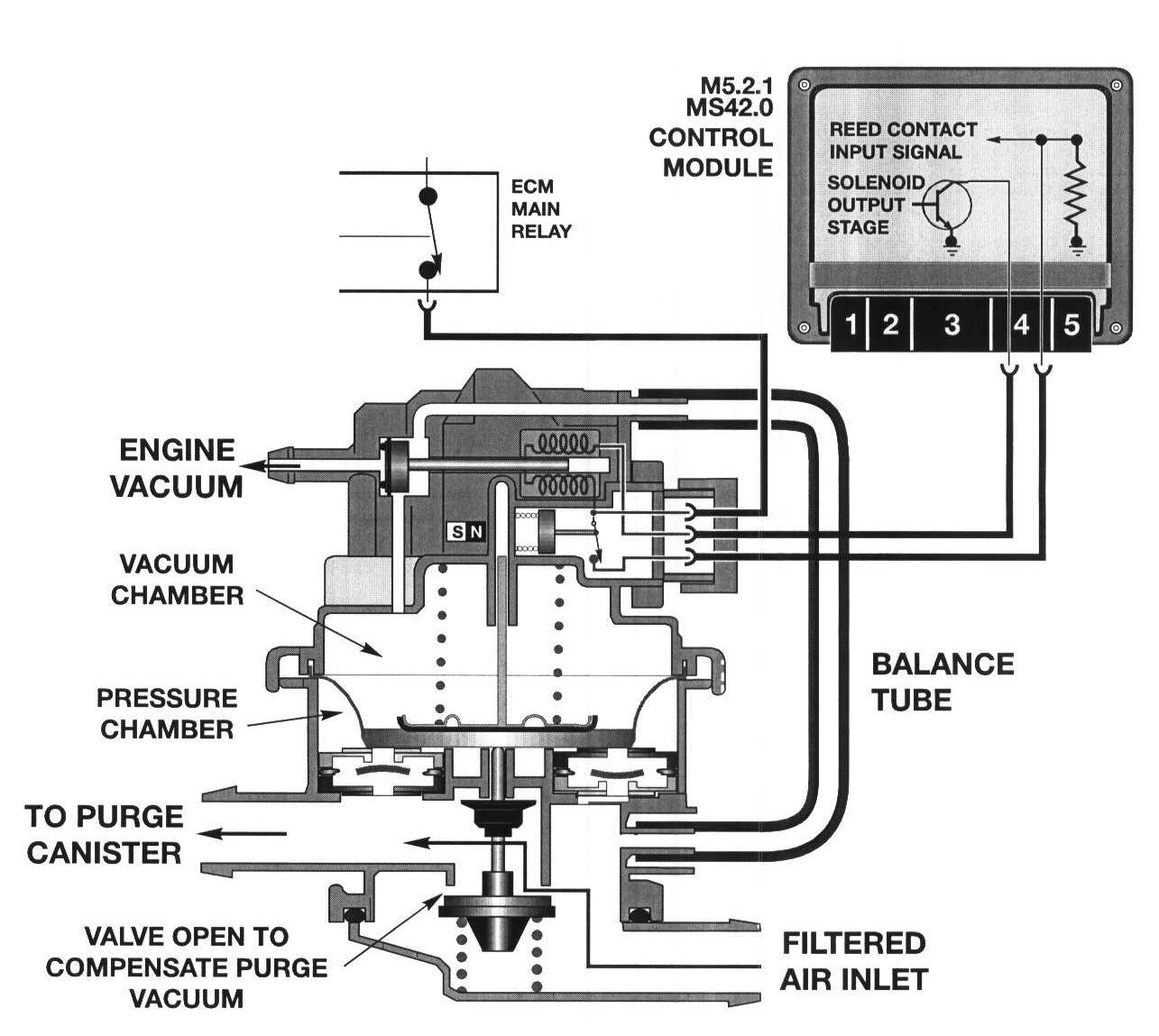 M5.2.1
MS42.0
CONTROL
MODULE

REED CONTACT
INPUT SIGNAL

SOLENOID
OUTPUT
STAGE

1 2 3 4 5

ECM
MAIN
RELAY

ENGINE
VACUUM

S N

VACUUM
CHAMBER

PRESSURE
CHAMBER

BALANCE
TUBE

TO PURGE
CANISTER

VALVE OPEN TO
COMPENSATE PURGE
VACUUM

FILTERED
AIR INLET