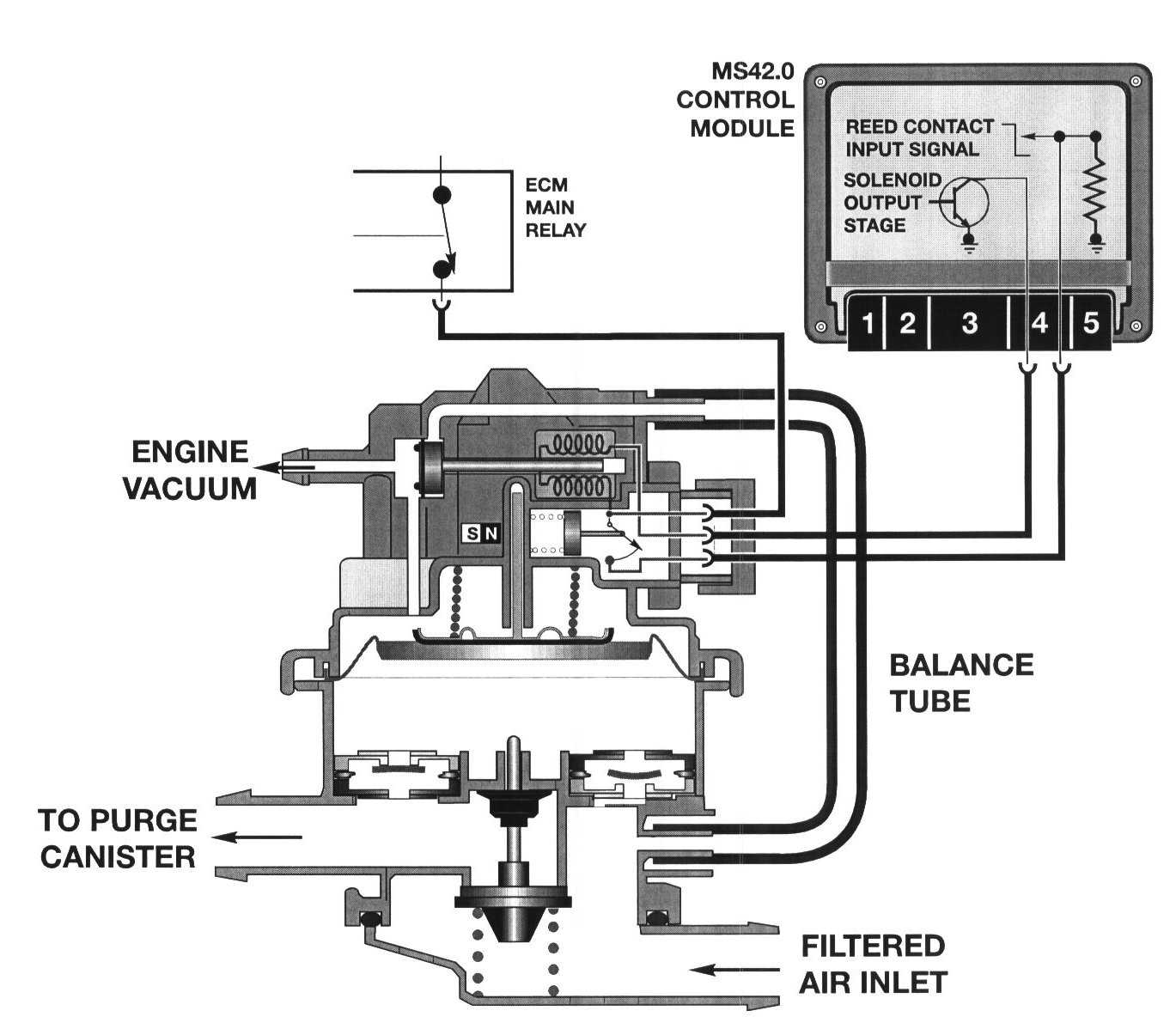 MS42.0
CONTROL
MODULE

REED CONTACT
INPUT SIGNAL

SOLENOID
OUTPUT
STAGE

1 2 3 4 5

ECM
MAIN
RELAY

ENGINE
VACUUM

S N

BALANCE
TUBE

TO PURGE
CANISTER

FILTERED
AIR INLET