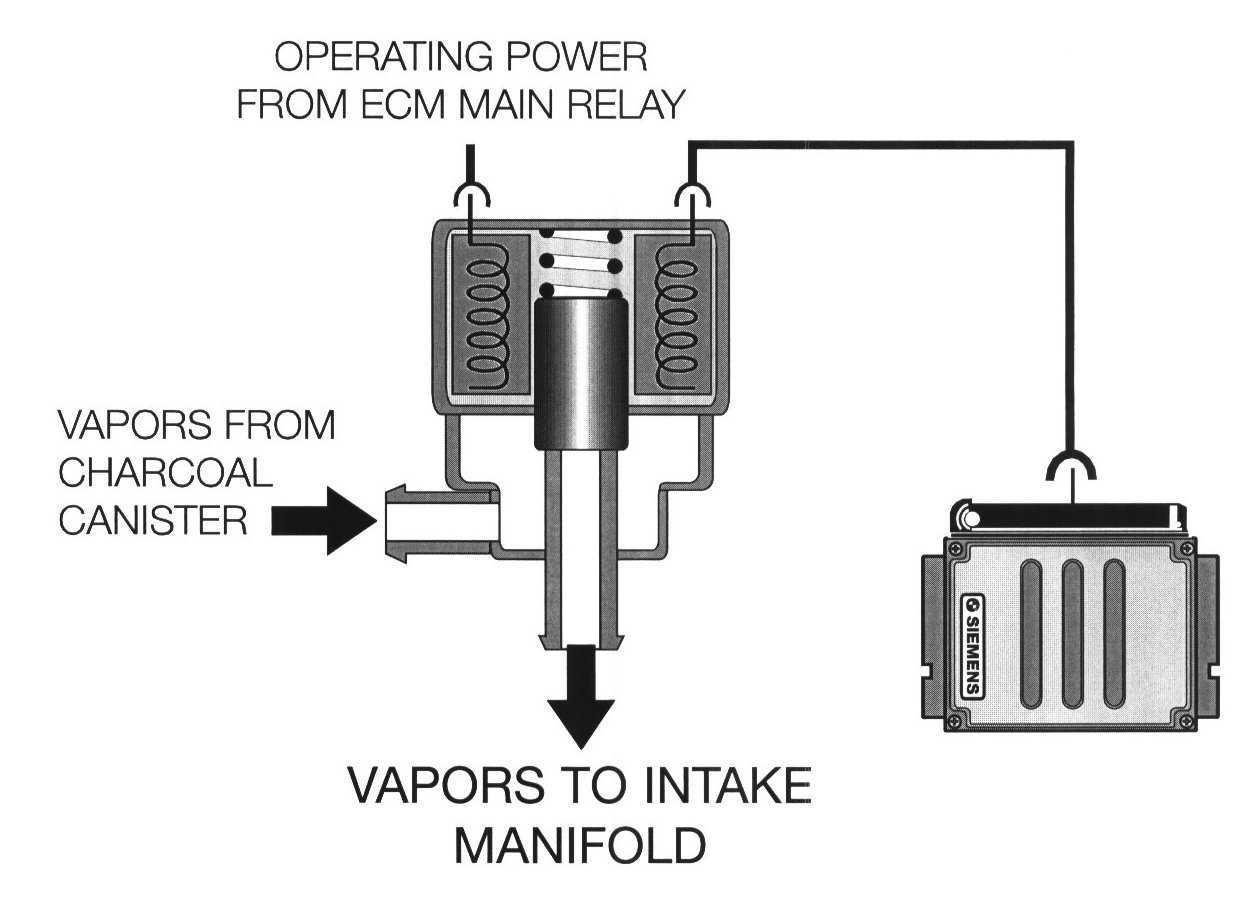 OPERATING POWER
FROM ECM MAIN RELAY

VAPORS FROM
CHARCOAL
CANISTER

SIEMENS

VAPORS TO INTAKE
MANIFOLD