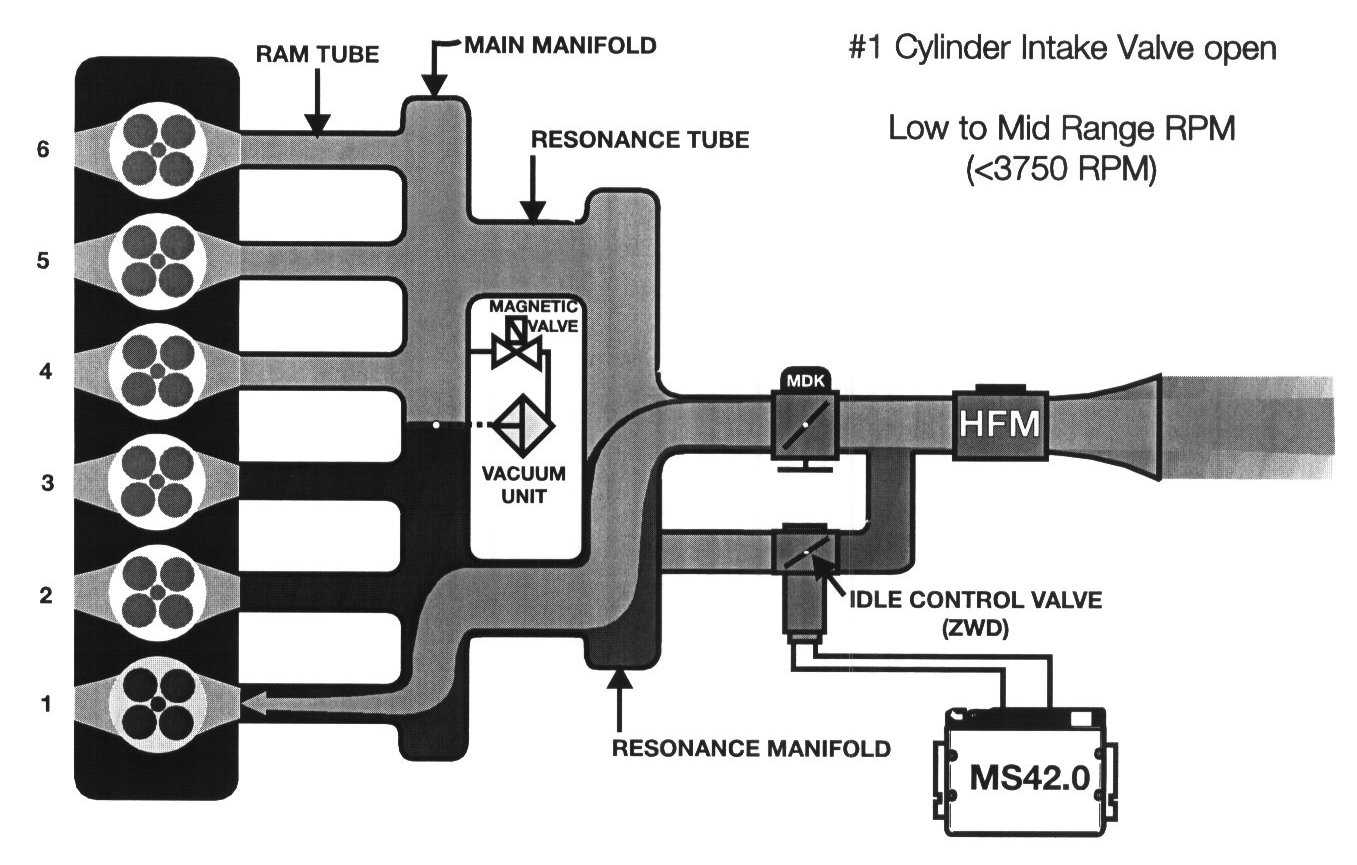 #1 Cylinder Intake Valve open

Low to Mid Range RPM
(<3750 RPM)

RAM TUBE

MAIN MANIFOLD

RESONANCE TUBE

6

5

4

3

2

1

MAGNETIC VALVE

VACUUM UNIT

MDK

HFM

IDLE CONTROL VALVE (ZWD)

RESONANCE MANIFOLD

MS42.0